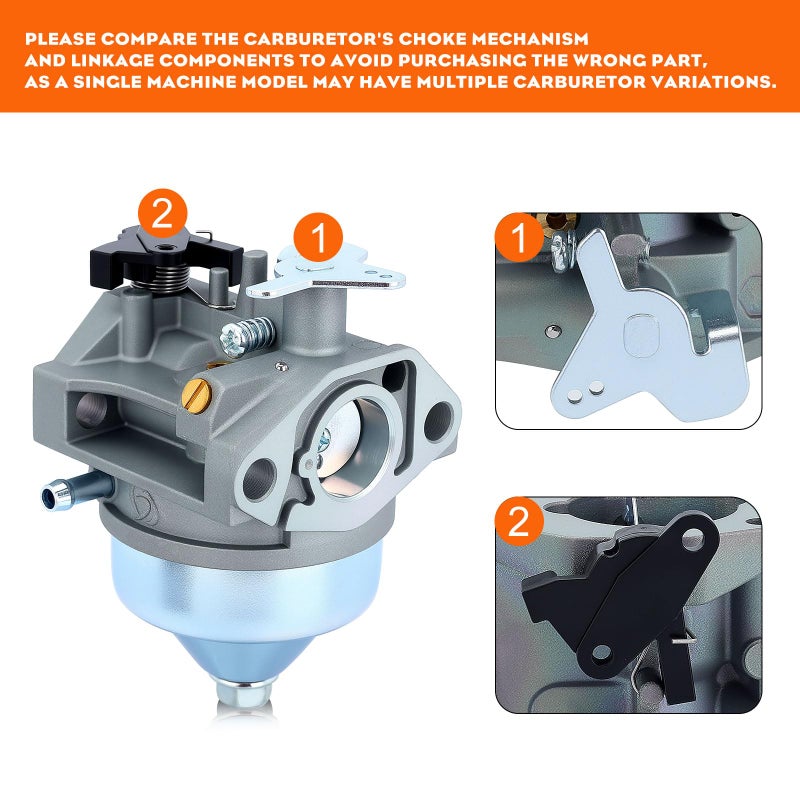 PLEASE COMPARE THE CARBURETOR'S CHOKE MECHANISM AND LINKAGE COMPONENTS TO AVOID PURCHASING THE WRONG PART, AS A SINGLE MACHINE MODEL MAY HAVE MULTIPLE CARBURETOR VARIATIONS.

2

1

1

2